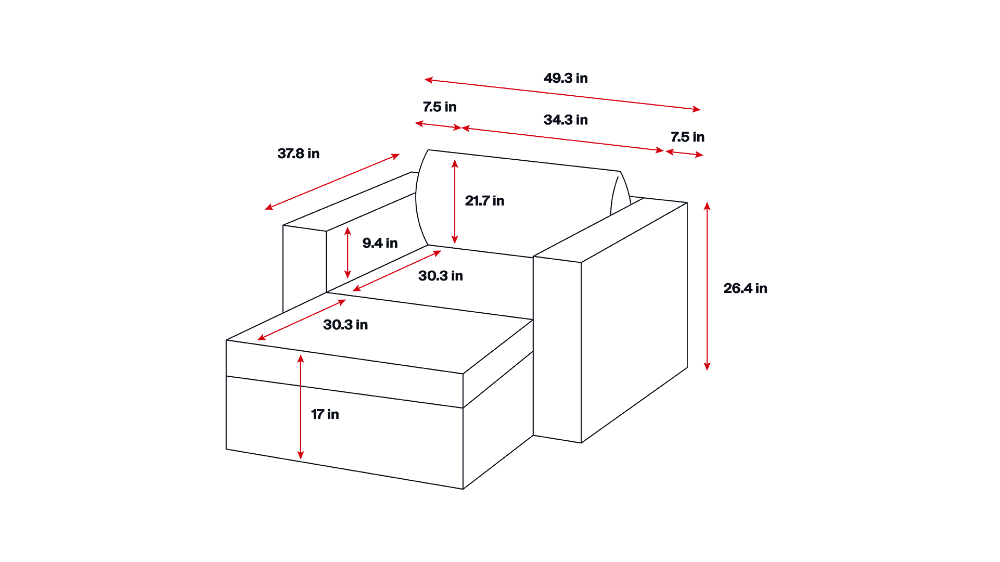 49.3 in
7.5 in
34.3 in
7.5 in
37.8 in
21.7 in
9.4 in
30.3 in
26.4 in
30.3 in
17 in